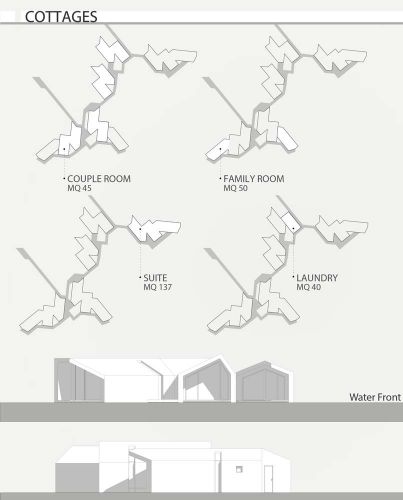 COTTAGES

COUPLE ROOM
MQ 45

FAMILY ROOM
MQ 50

SUITE
MQ 137

LAUNDRY
MQ 40

Water Front