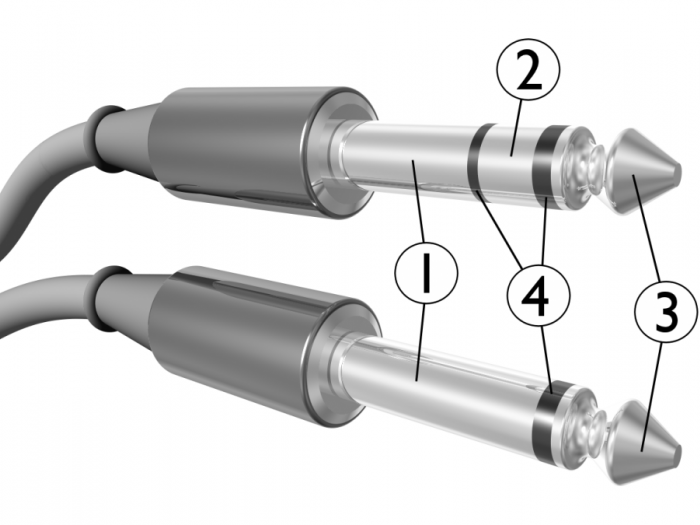 2
1
4
3