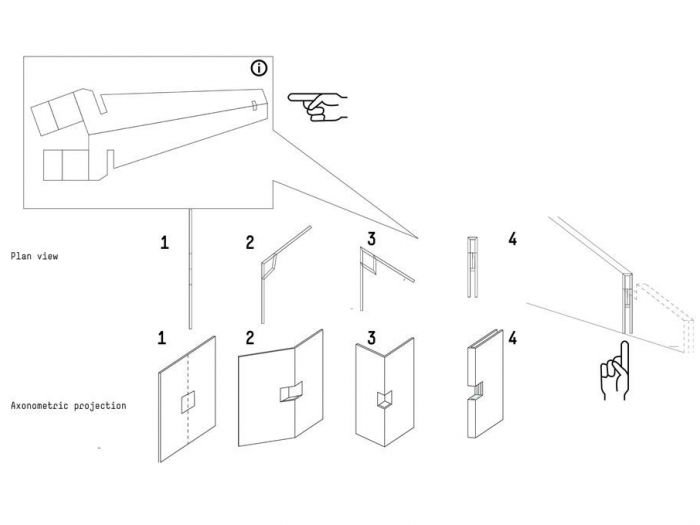 i

Plan view

1 2 3 4

Axonometric projection

1 2 3 4