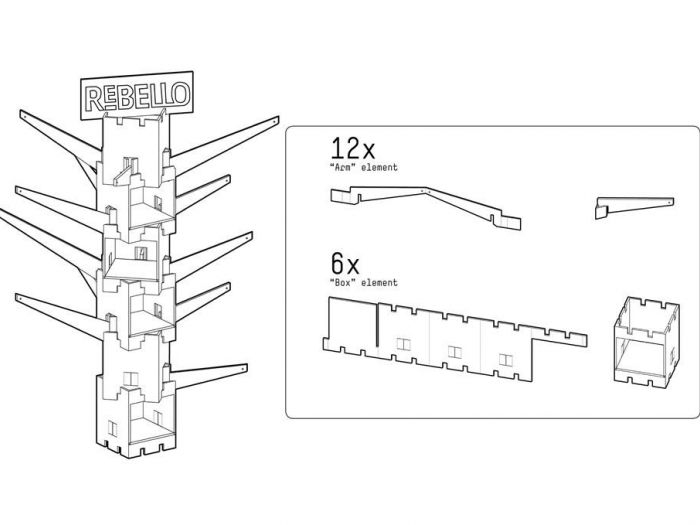 REBELLO

12x
"Arm" element

6x
"Box" element