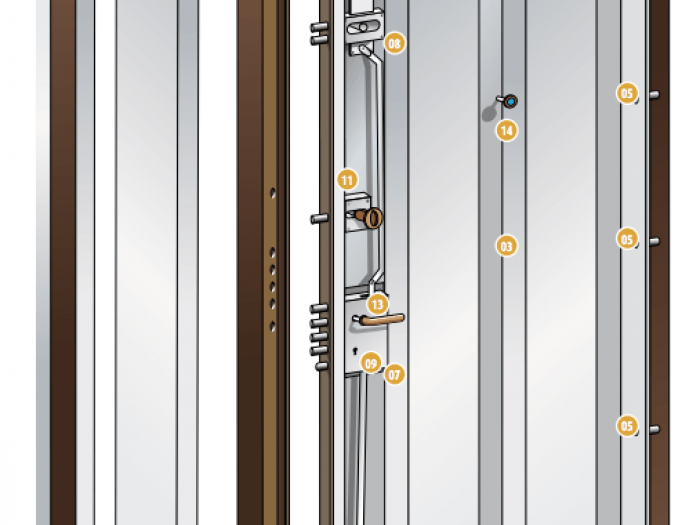 08
05
14
11
03
05
13
09
07
05