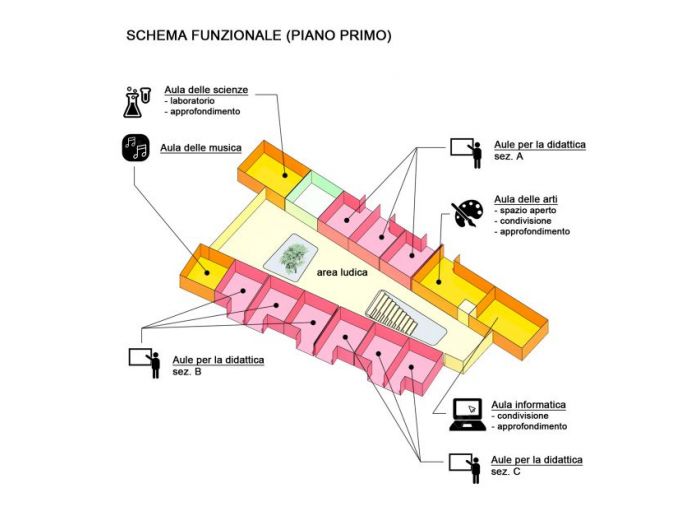 SCHEMA FUNZIONALE (PIANO PRIMO)

Aula delle scienze
- laboratorio
- approfondimento

Aula delle musica

Aule per la didattica
sez. A

Aula delle arti
- spazio aperto
- condivisione
- approfondimento

area ludica

Aule per la didattica
sez. B

Aula informatica
- condivisione
- approfondimento

Aule per la didattica
sez. C