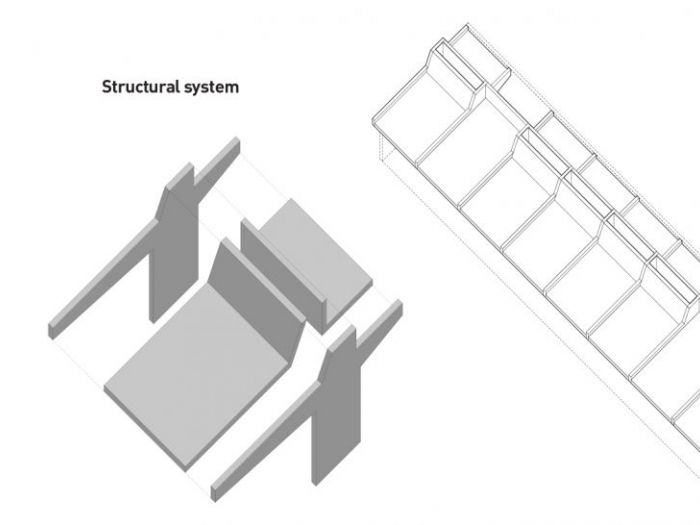 Structural system