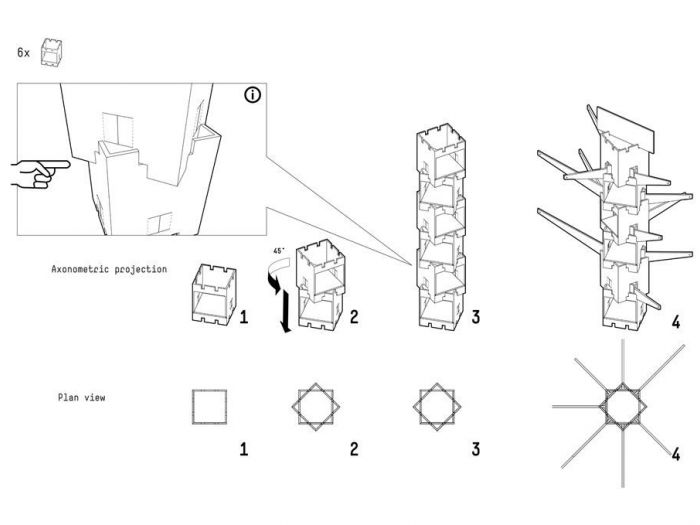 6x

i

Axonometric projection

45°

1

2

3

4

Plan view

1

2

3

4