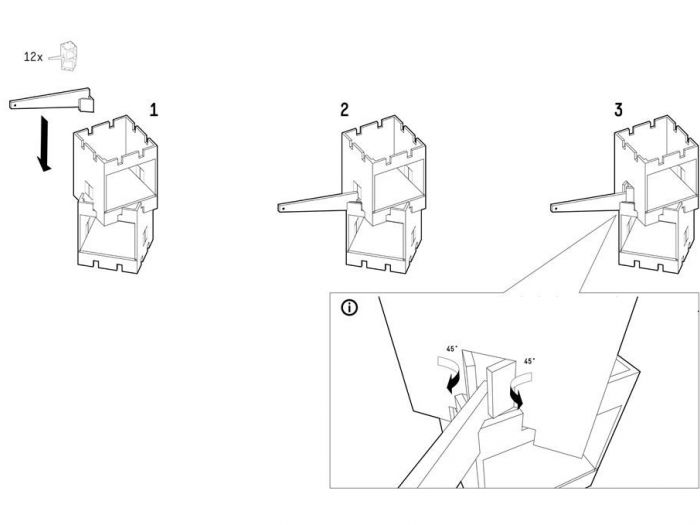 12x

1

2

3

ⓘ

45°

45°