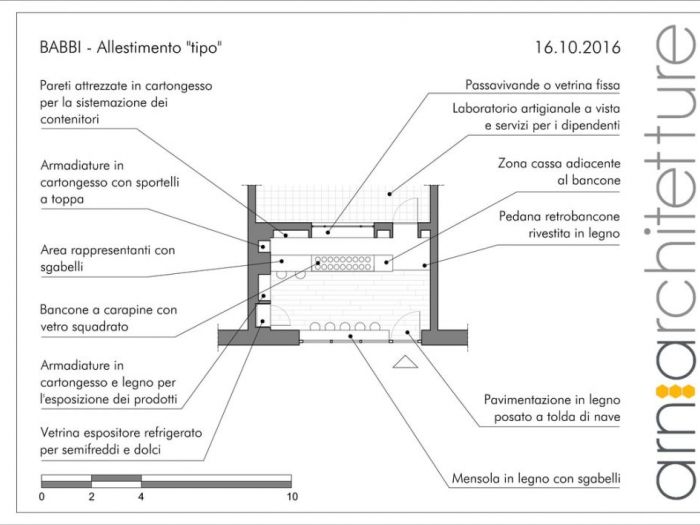 BABBI - Allestimento "tipo"

16.10.2016

Pareti attrezzate in cartongesso per la sistemazione dei contenitori

Armadiature in cartongesso con sportelli a toppa

Area rappresentanti con sgabelli

Bancone a carapine con vetro squadrato

Armadiature in cartongesso e legno per l'esposizione dei prodotti

Vetrina espositore refrigerato per semifreddi e dolci

Passavivande o vetrina fissa

Laboratorio artigianale a vista e servizi per i dipendenti

Zona cassa adiacente al bancone

Pedana retrobancone rivestita in legno

Pavimentazione in legno posato a tolda di nave

Mensola in legno con sgabelli

0 2 4 10

arnarchitetture