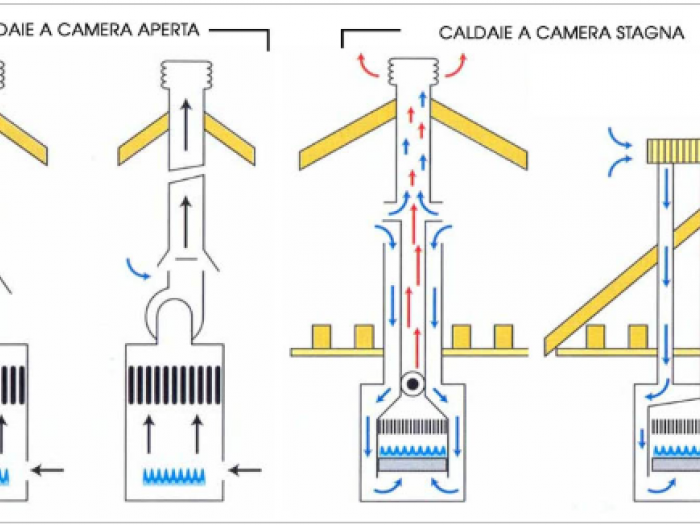 DAIE A CAMERA APERTA

CALDAIE A CAMERA STAGNA