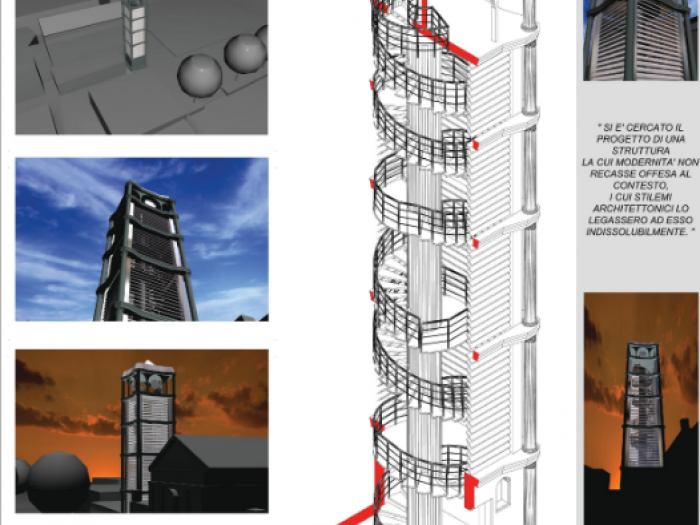 " SI E' CERCATO IL PROGETTO DI UNA STRUTTURA LA CUI MODERNITA' NON RECASSE OFFESA AL CONTESTO, I CUI STILEMI ARCHITETTONICI LO LEGASSERO AD ESSO INDISSOLUBILMENTE. "