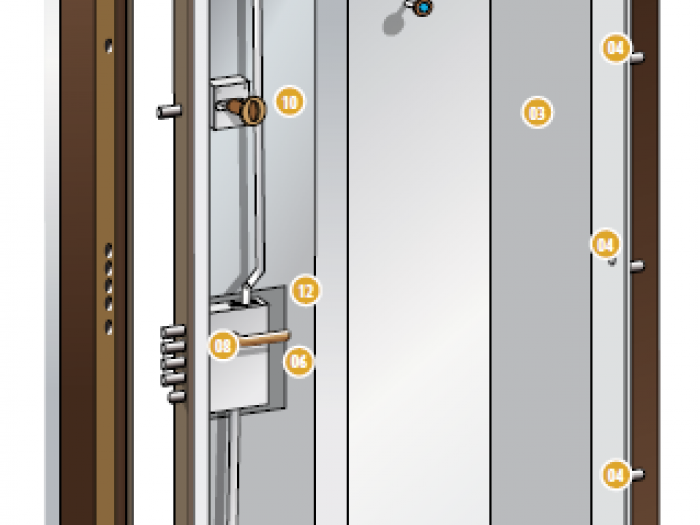 04
10
03
04
12
08
06
04