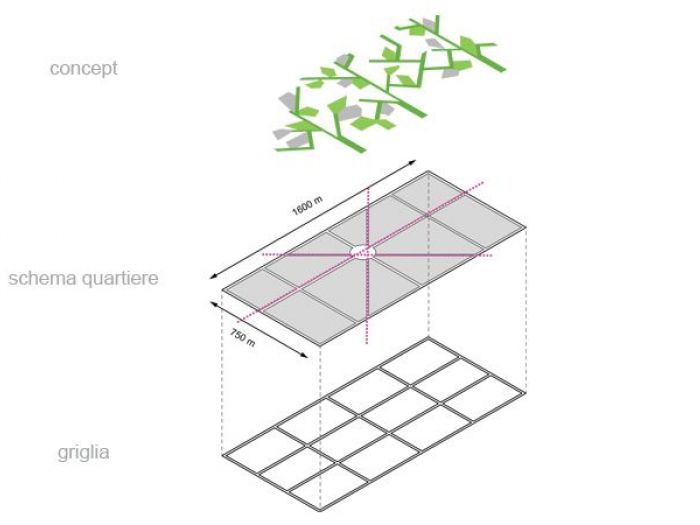 concept

1600 m

schema quartiere

750 m

griglia