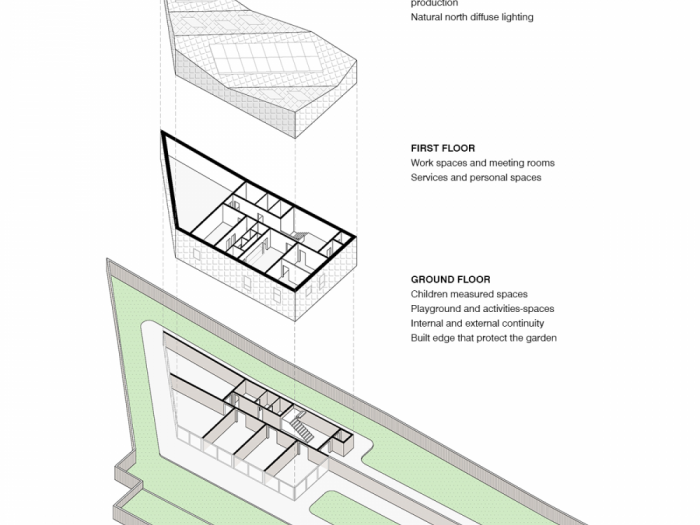 production
Natural north diffuse lighting

FIRST FLOOR
Work spaces and meeting rooms
Services and personal spaces

GROUND FLOOR
Children measured spaces
Playground and activities-spaces
Internal and external continuity
Built edge that protect the garden